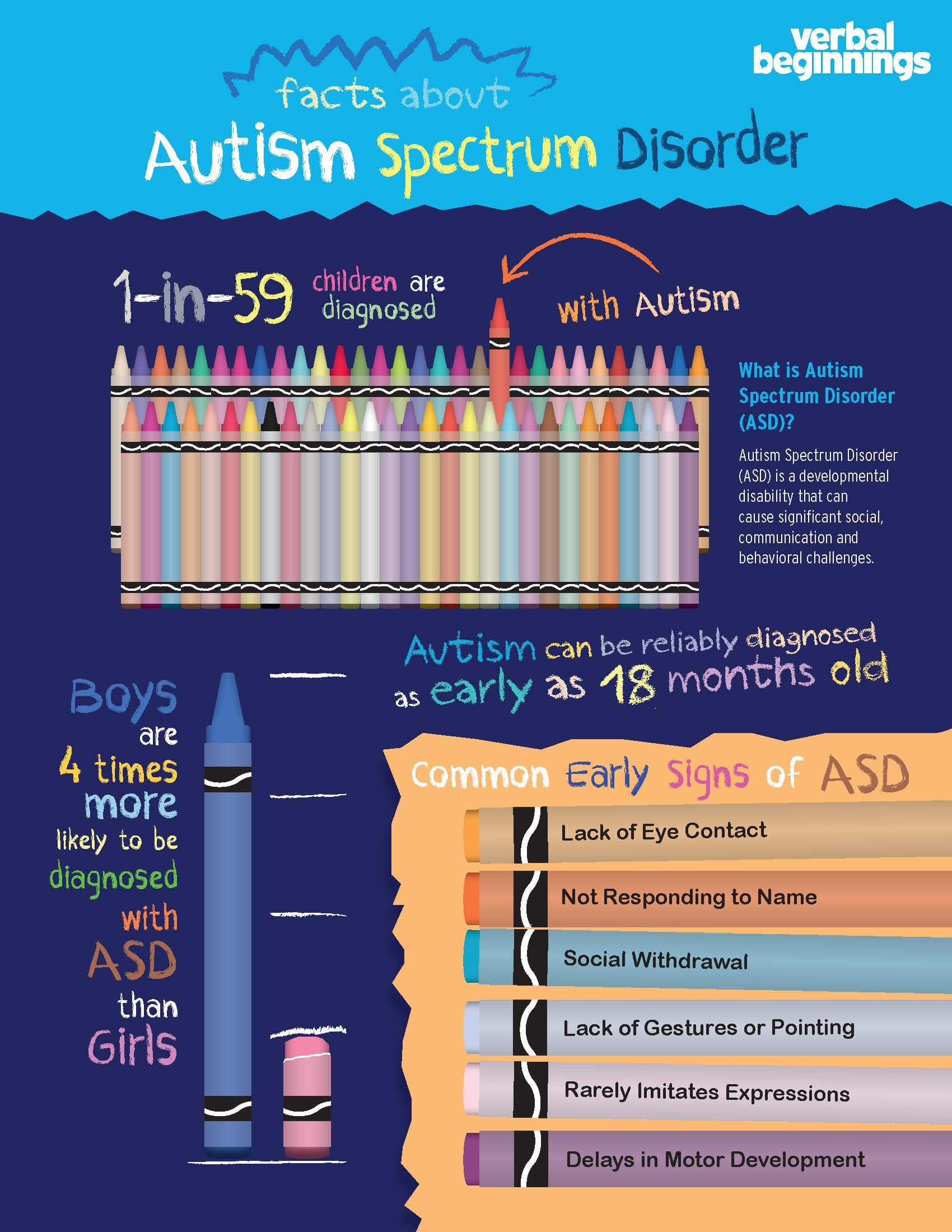 verbal beginnings

facts about

Autism Spectrum Disorder

1-in-59 children are diagnosed with Autism

What is Autism Spectrum Disorder (ASD)?

Autism Spectrum Disorder (ASD) is a developmental disability that can cause significant social, communication and behavioral challenges.

Autism can be reliably diagnosed as early as 18 months old

Boys are 4 times more likely to be diagnosed with ASD than Girls

Common Early Signs of ASD

Lack of Eye Contact

Not Responding to Name

Social Withdrawal

Lack of Gestures or Pointing

Rarely Imitates Expressions

Delays in Motor Development